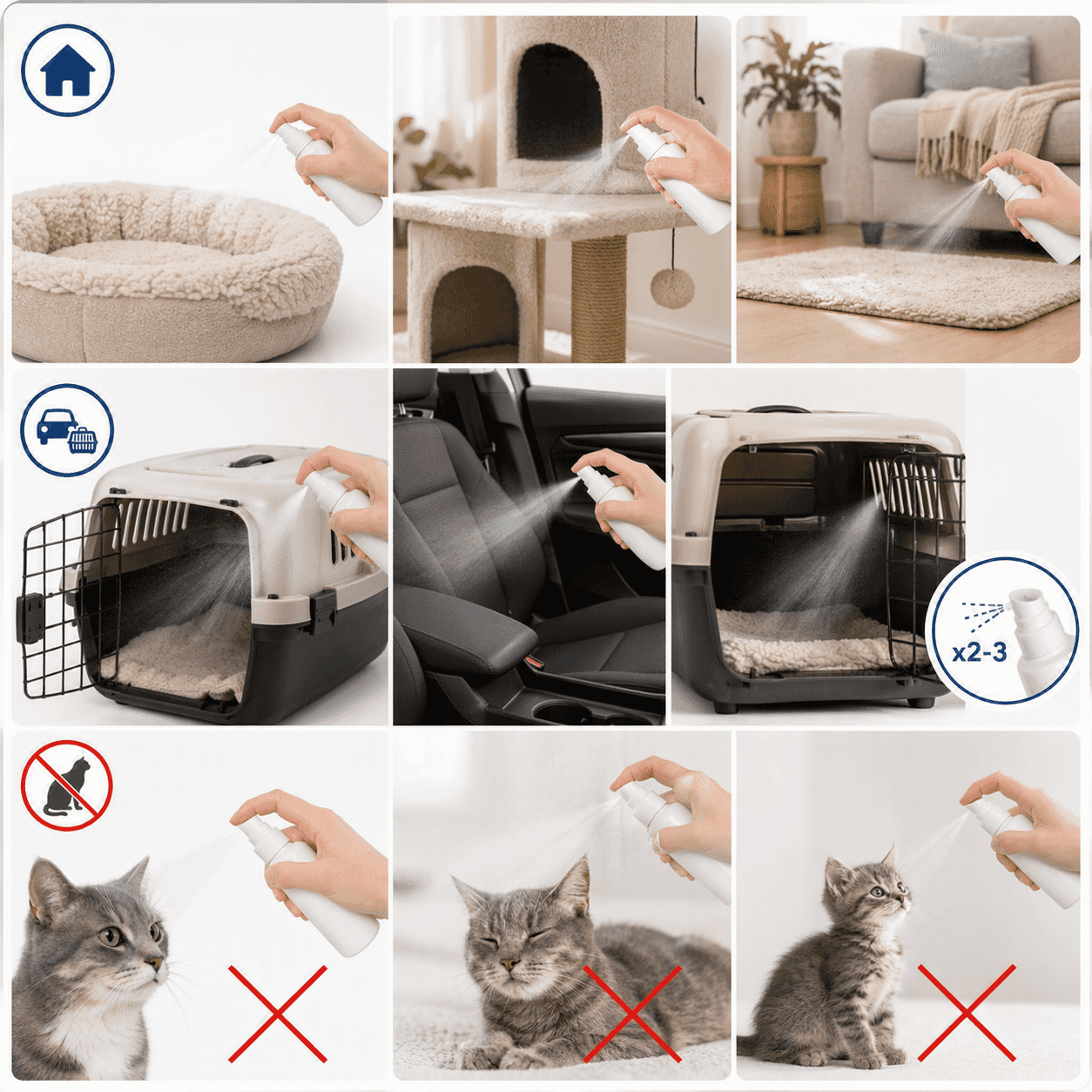 x2-3