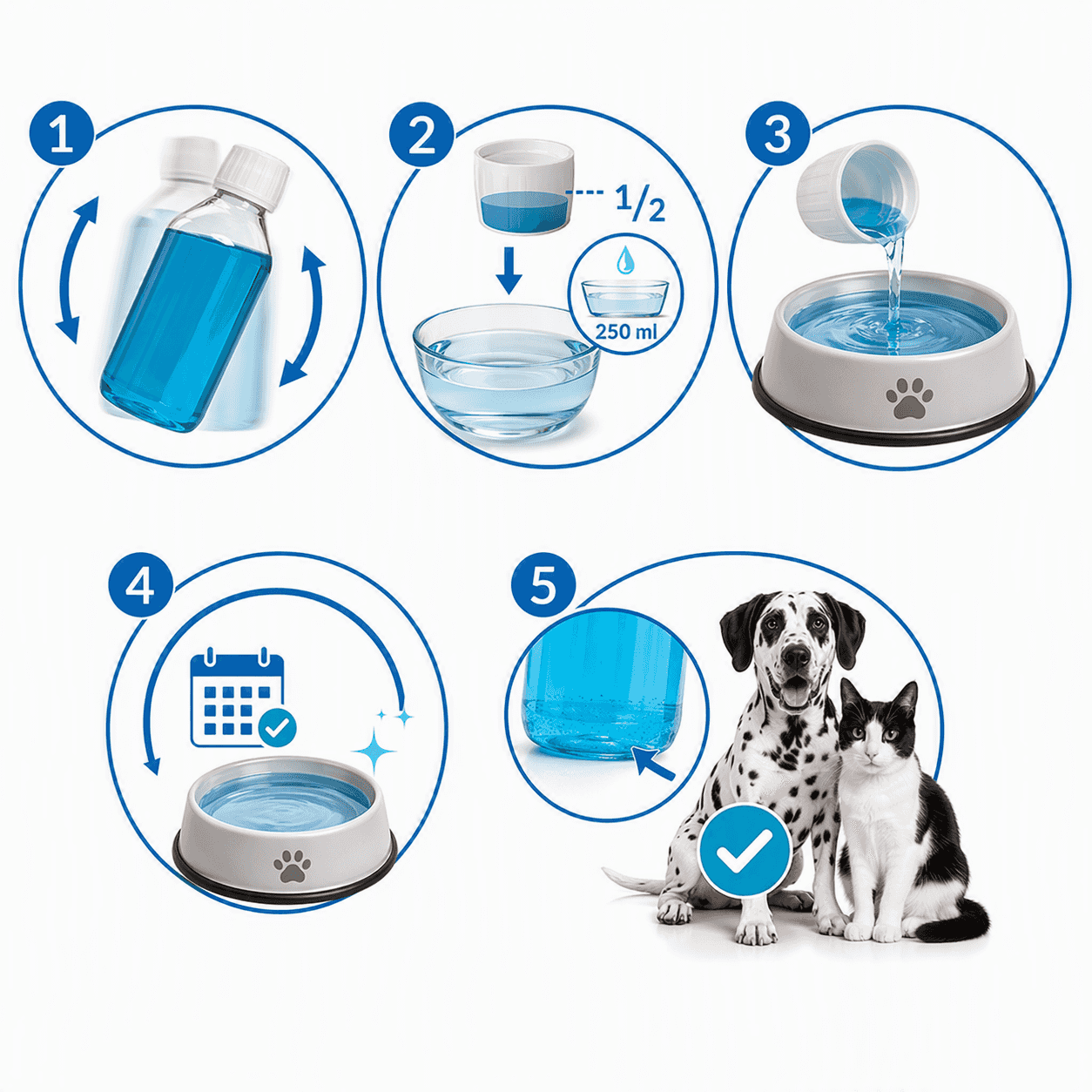 1

2

1/2

250 ml

3

4

5